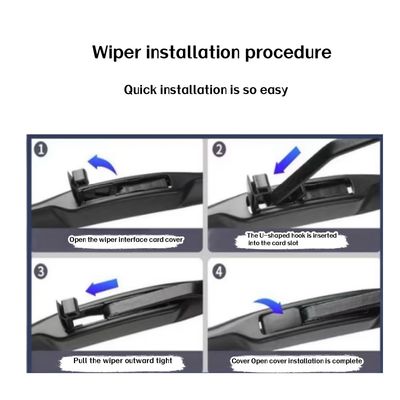 Wiper installation procedure

Quick installation is so easy

1

Open the wiper interface card cover

2

The U-shaped hook is inserted into the card slot

3

Pull the wiper outward tight

4

Cover Open cover installation is complete